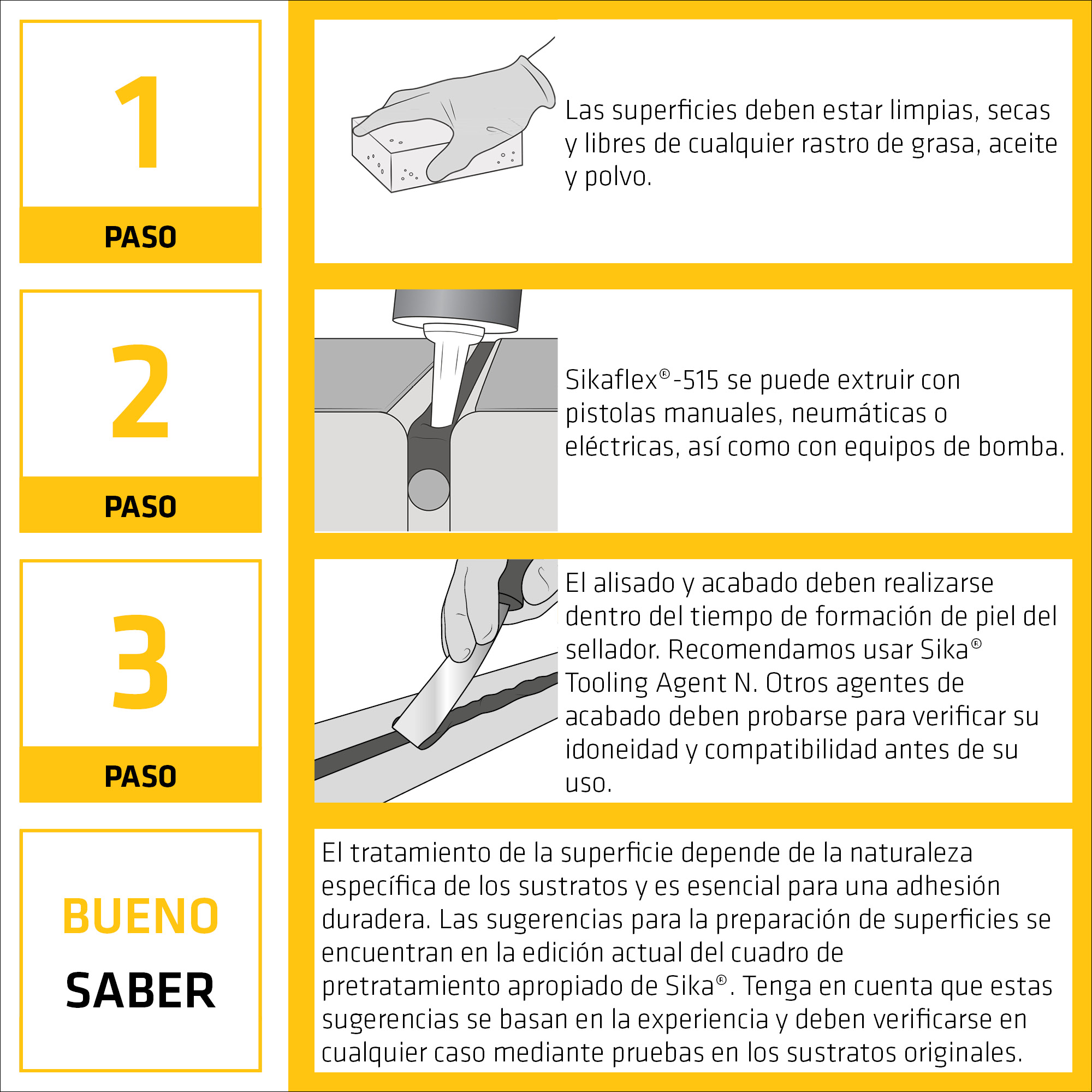 1

PASO

Las superficies deben estar limpias, secas y libres de cualquier rastro de grasa, aceite y polvo.

2

PASO

Sikaflex®-515 se puede extruir con pistolas manuales, neumáticas o eléctricas, así como con equipos de bomba.

3

PASO

El alisado y acabado deben realizarse dentro del tiempo de formación de piel del sellador. Recomendamos usar Sika® Tooling Agent N. Otros agentes de acabado deben probarse para verificar su idoneidad y compatibilidad antes de su uso.

BUENO

SABER

El tratamiento de la superficie depende de la naturaleza específica de los sustratos y es esencial para una adhesión duradera. Las sugerencias para la preparación de superficies se encuentran en la edición actual del cuadro de pretratamiento apropiado de Sika®. Tenga en cuenta que estas sugerencias se basan en la experiencia y deben verificarse en cualquier caso mediante pruebas en los sustratos originales.